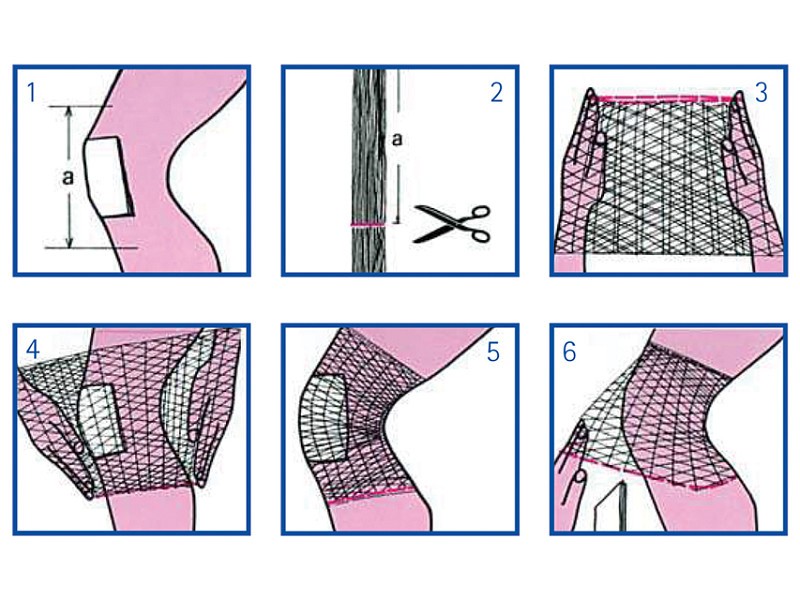 1
a

2
a

3

4

5

6