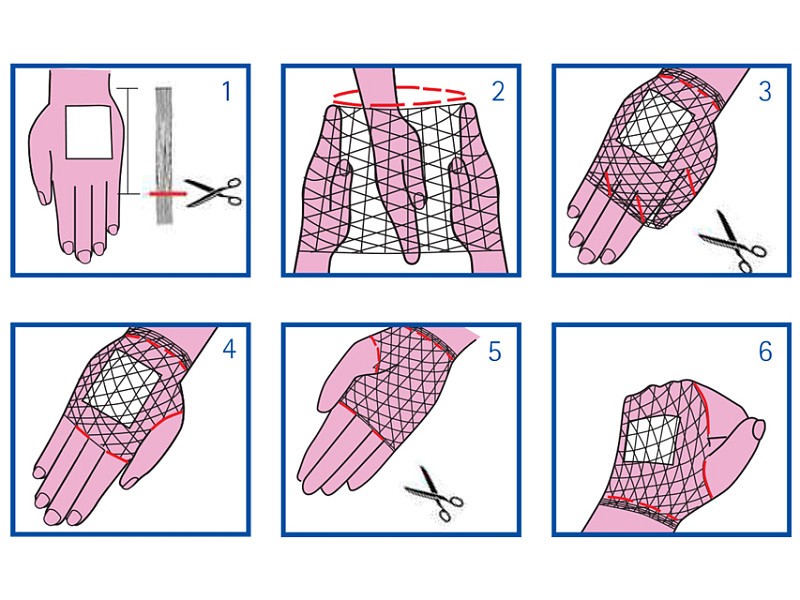 1

2

3

4

5

6