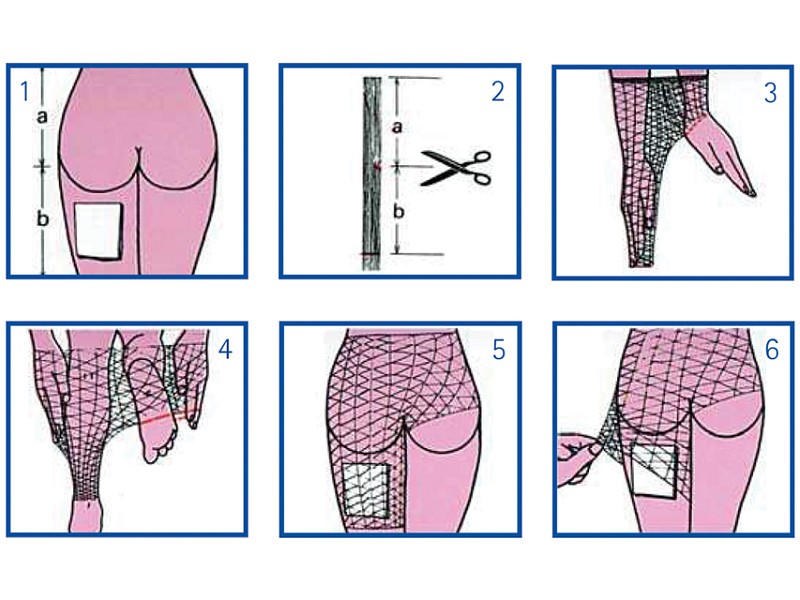 1
a
b

2
a
b

3

4

5

6