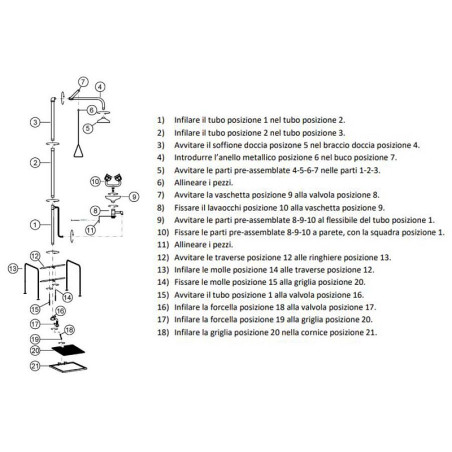 7
4
3
6
5
2
10
9
8
1
11
12
13
14
15
16
17
18
19
20
21

1) Infilare il tubo posizione 1 nel tubo posizione 2.
2) Infilare il tubo posizione 2 nel tubo posizione 3.
3) Avvitare il soffione doccia posizone 5 nel braccio doccia posizione 4.
4) Introdurre l'anello metallico posizione 6 nel buco posizione 7.
5) Avvitare le parti pre-assemblate 4-5-6-7 nelle parti 1-2-3.
6) Allineare i pezzi.
7) Avvitare la vaschetta posizione 9 alla valvola posizione 8.
8) Fissare il lavaocchi posizione 10 alla vaschetta posizione 9.
9) Avvitare le parti pre-assemblate 8-9-10 al flessibile del tubo posizione 1.
10) Fissare le parti pre-assemblate 8-9-10 a parete, con la squadra posizione 1.
11) Allineare i pezzi.
12) Avvitare le traverse posizione 12 alle ringhiere posizione 13.
13) Infilare le molle posizione 14 alle traverse posizione 12.
14) Fissare le molle posizione 15 alla griglia posizione 20.
15) Avvitare il tubo posizione 1 alla valvola posizione 16.
16) Infilare la forcella posizione 18 alla valvola posizione 17.
17) Infilare la forcella posizione 19 alla griglia posizione 20.
18) Infilare la griglia posizione 20 nella cornice posizione 21.