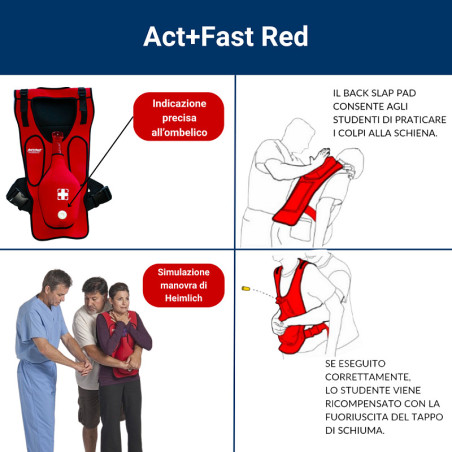 Act+Fast Red

Indicazione precisa all'ombelico

IL BACK SLAP PAD CONSENTE AGLI STUDENTI DI PRATICARE I COLPI ALLA SCHIENA.

Simulazione manovra di Heimlich

SE ESEGUITO CORRETTAMENTE, LO STUDENTE VIENE RICOMPENSATO CON LA FUORIUSCITA DEL TAPPO DI SCHIUMA.