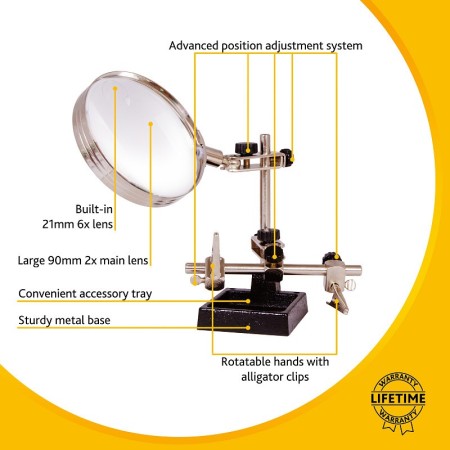 Advanced position adjustment system

Built-in
21mm 6x lens

Large 90mm 2x main lens

Convenient accessory tray

Sturdy metal base

Rotatable hands with alligator clips

WARRANTY
LIFETIME
WARRANTY