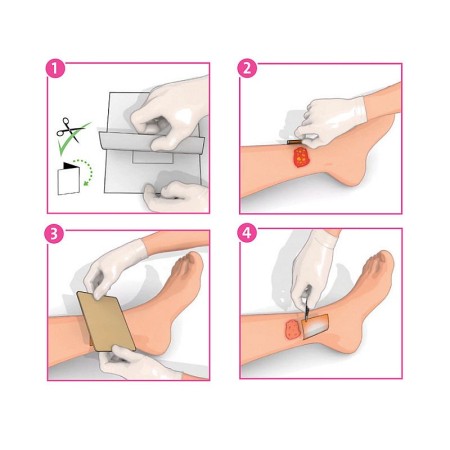 1

2

3

4