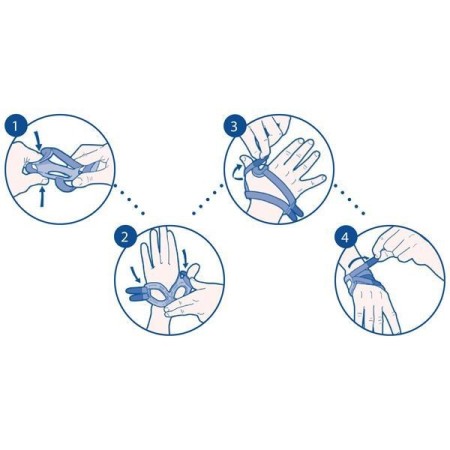 1

2

3

4