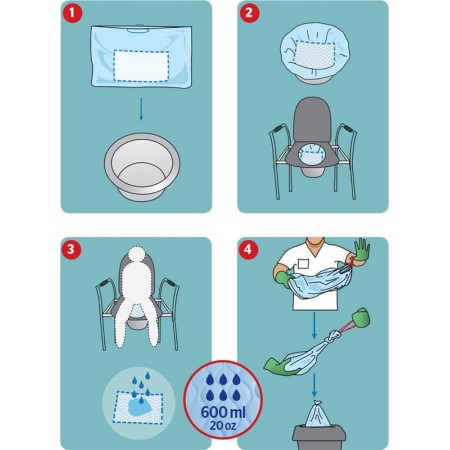 1

2

3

4

600 ml
20 oz