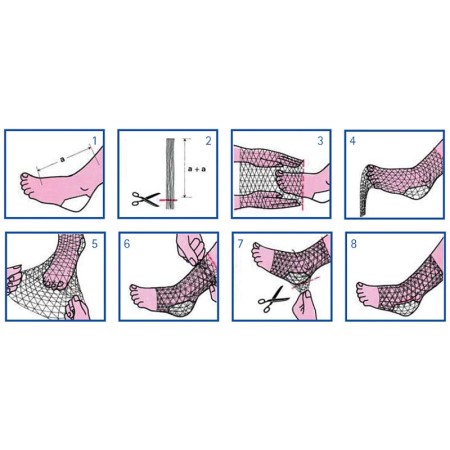 1
a

2
a + a

3

4

5

6

7

8