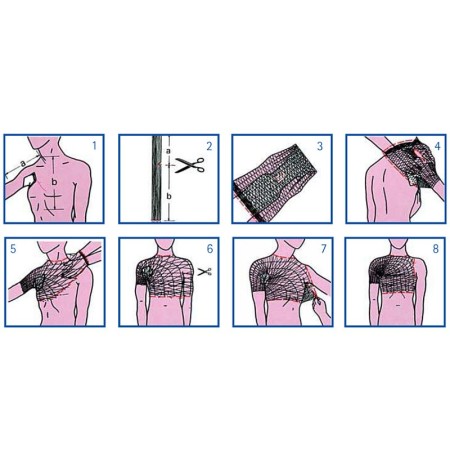 1
a
b

2
a
b

3

4

5

6

7

8